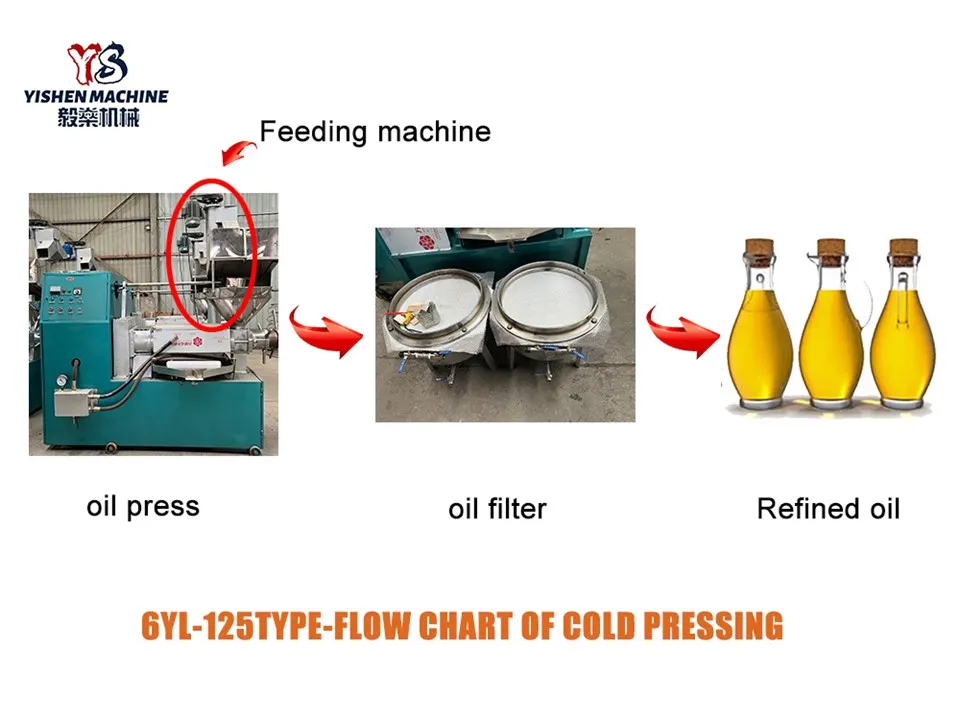 YS
YISHEN MACHINE
毅燊机械

Feeding machine

oil press

oil filter

Refined oil

6YL-125TYPE-FLOW CHART OF COLD PRESSING